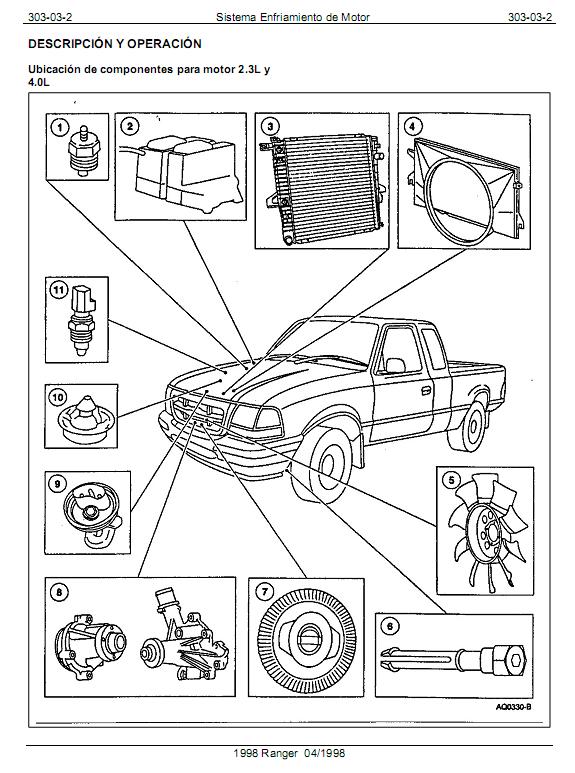 303-03-2 Sistema Enfriamiento de Motor 303-03-2

DESCRIPCIÓN Y OPERACIÓN

Ubicación de componentes para motor 2.3L y 4.0L

1

2

3

4

11

10

9

5

8

7

6

AQ0330-B

1998 Ranger 04/1998