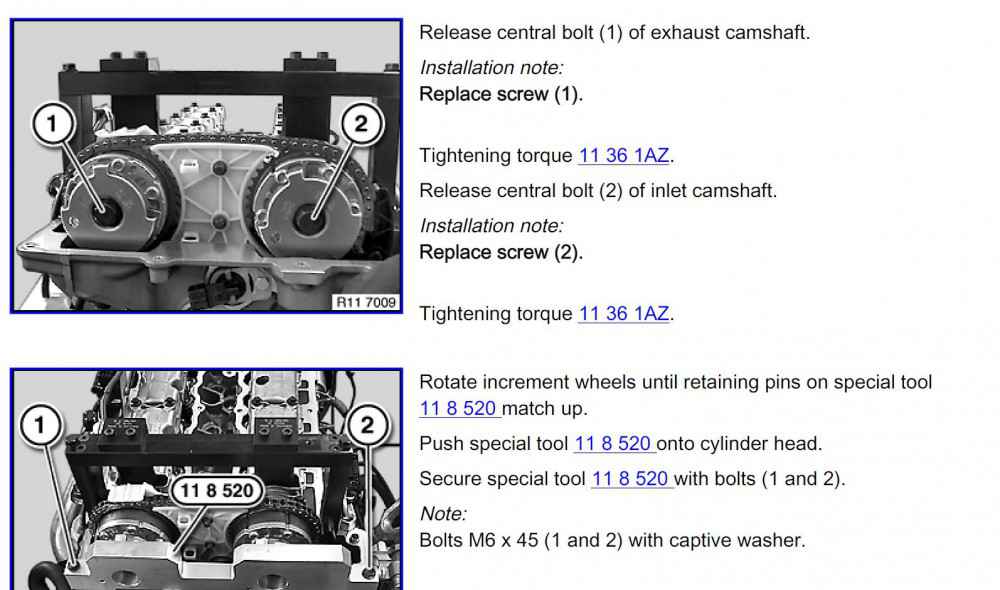 1

2

R11 7009

Release central bolt (1) of exhaust camshaft.

Installation note:
Replace screw (1).

Tightening torque 11 36 1AZ.

Release central bolt (2) of inlet camshaft.

Installation note:
Replace screw (2).

Tightening torque 11 36 1AZ.

1

2

11 8 520

Rotate increment wheels until retaining pins on special tool 11 8 520 match up.

Push special tool 11 8 520 onto cylinder head.

Secure special tool 11 8 520 with bolts (1 and 2).

Note:
Bolts M6 x 45 (1 and 2) with captive washer.